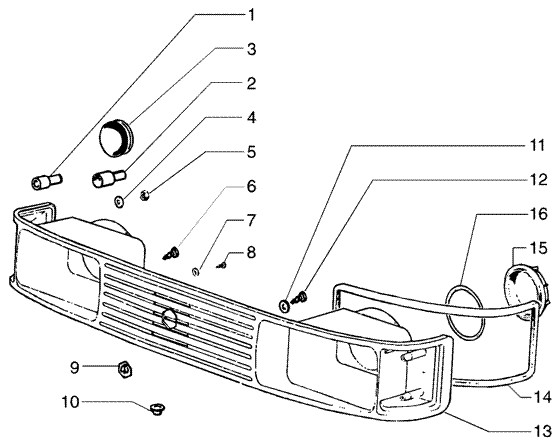 1
3
2
4
5
6
7
8
11
12
16
15
9
10
14
13