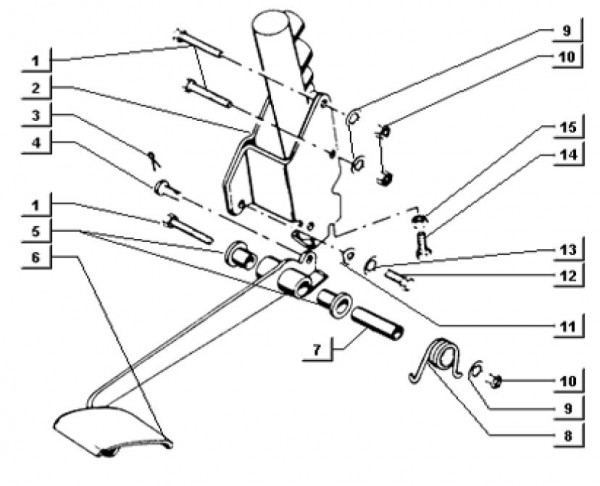 1
2
3
4
1
5
6
9
10
15
14
13
12
11
7
10
9
8