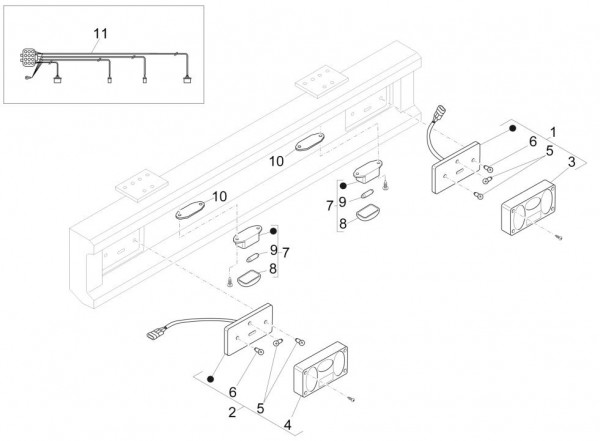 11

10

10

1

6

5

3

7

9

8

9

7

8

6

5

2

4