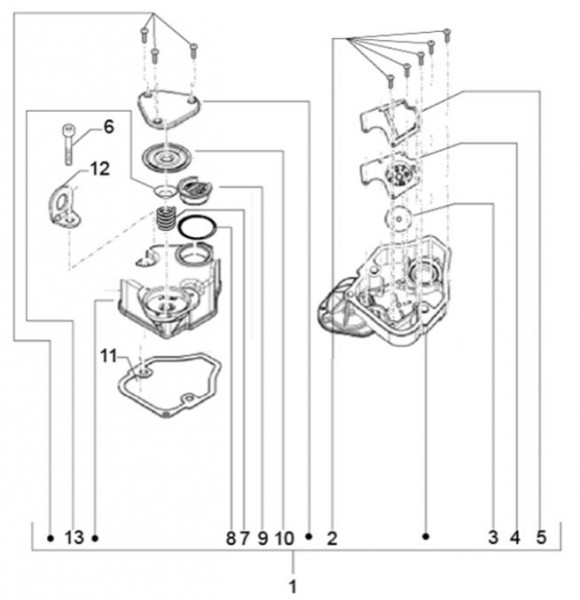 6
12
11
13
8 7 9 10
2
3 4 5
1