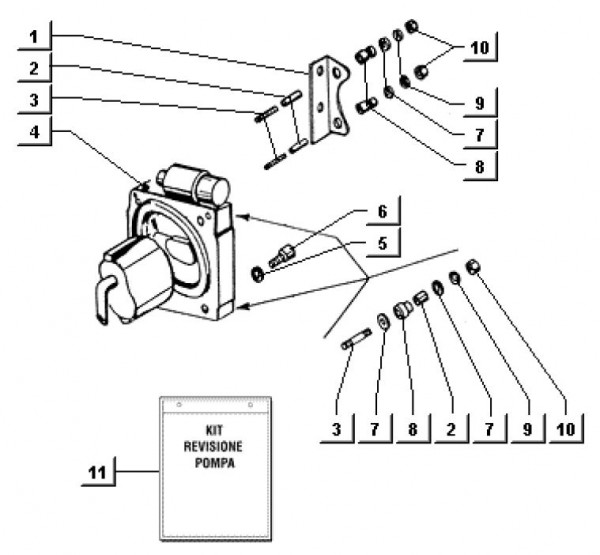 1
2
3
4
10
9
7
8
6
5
3
7
8
2
7
9
10
KIT REVISIONE POMPA
11