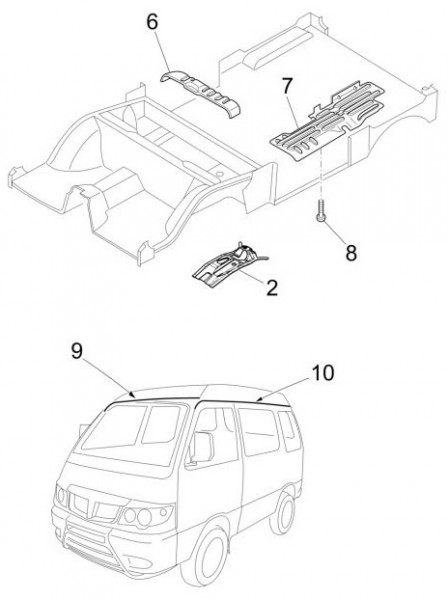 6
7
8
2
9
10