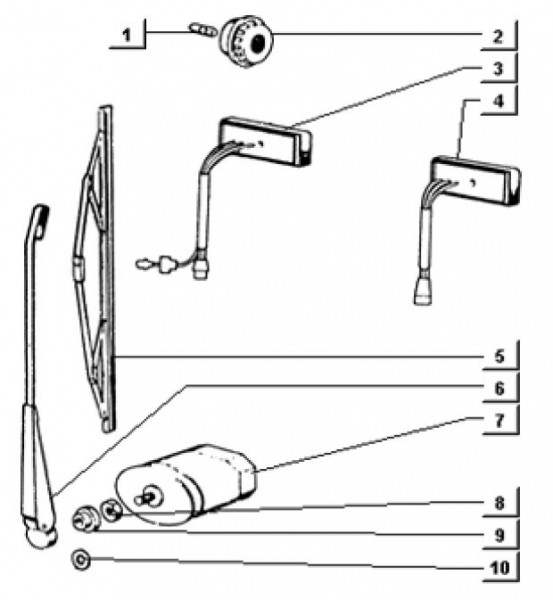 1
2
3
4
5
6
7
8
9
10