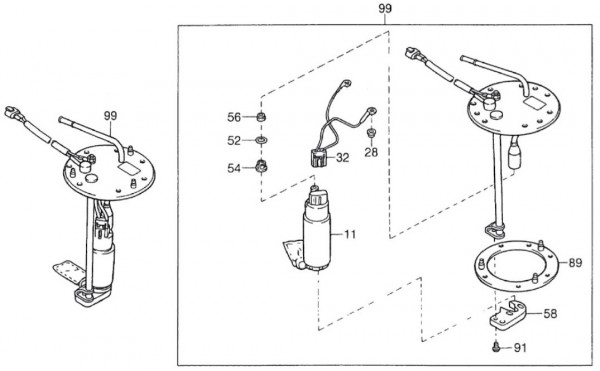 99

99

56

52

54

32

28

11

89

58

91