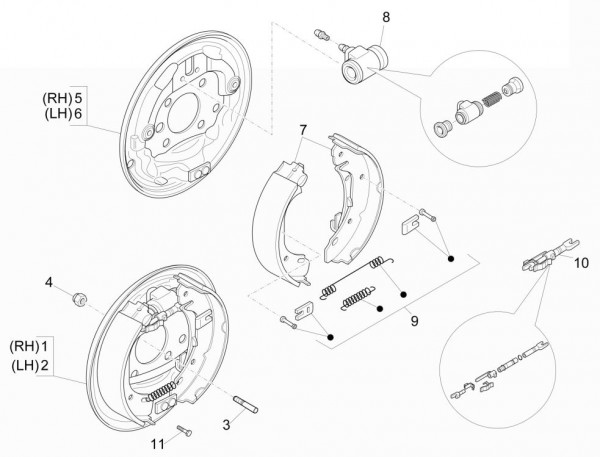 8

(RH) 5
(LH) 6

7

10

4

9

(RH) 1
(LH) 2

3

11