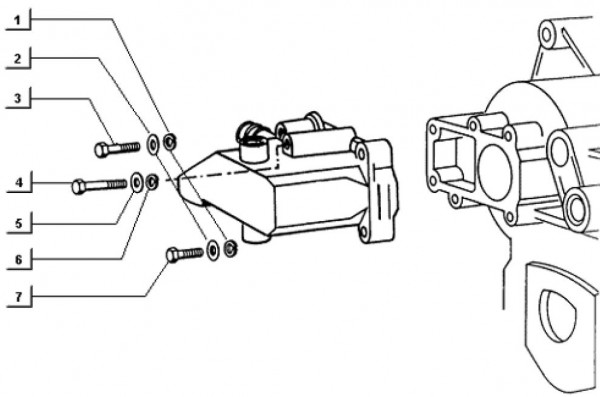 1
2
3
4
5
6
7