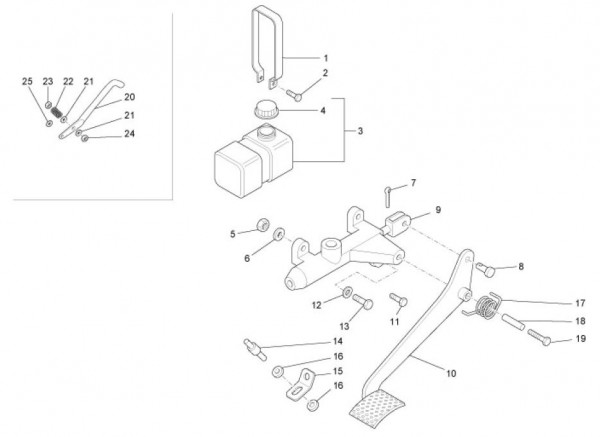 25 23 22 21
20
21
24
1
2
4
3
7
9
5
6
8
12
13
11
17
18
19
14
16
15
16
10