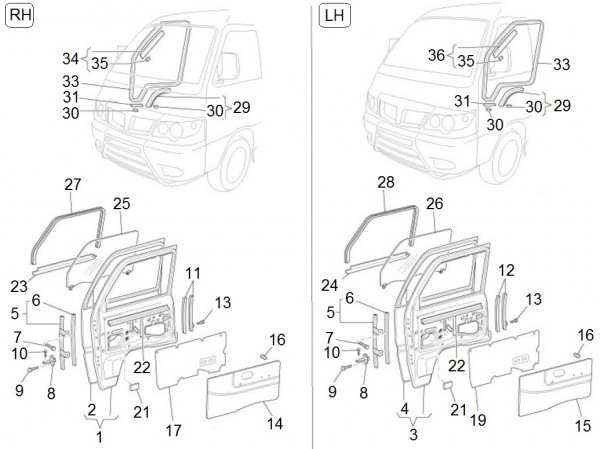 RH

34
35
33
31
30
30
29

27
25
23
6
5
7
10
9
8
2
1
22
21
17
11
13
16
14

LH

36
35
33
31
30
30
29

28
26
24
6
5
7
10
9
8
4
3
22
21
19
12
13
16
15