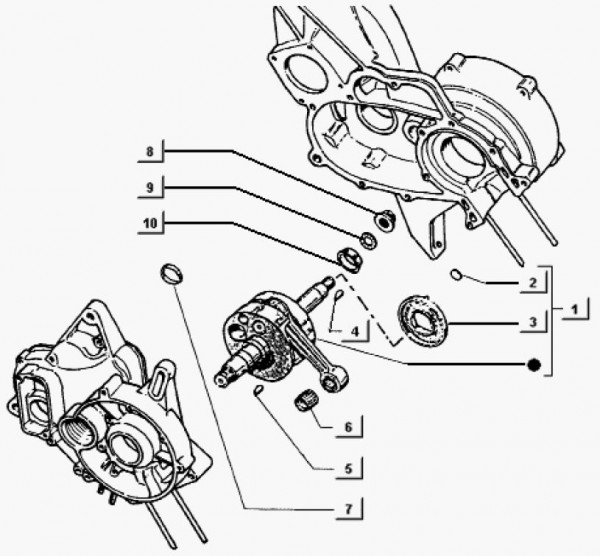 8
9
10
2
3
1
4
6
5
7