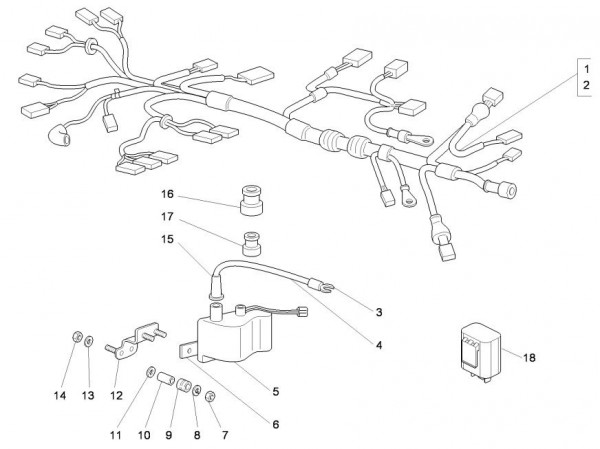 1
2
16
17
15
3
4
18
5
6
14
13
12
11
10
9
8
7