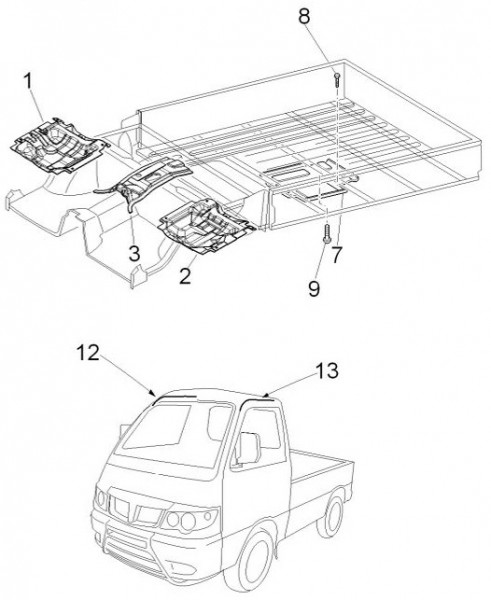 8
1
3
2
7
9
12
13