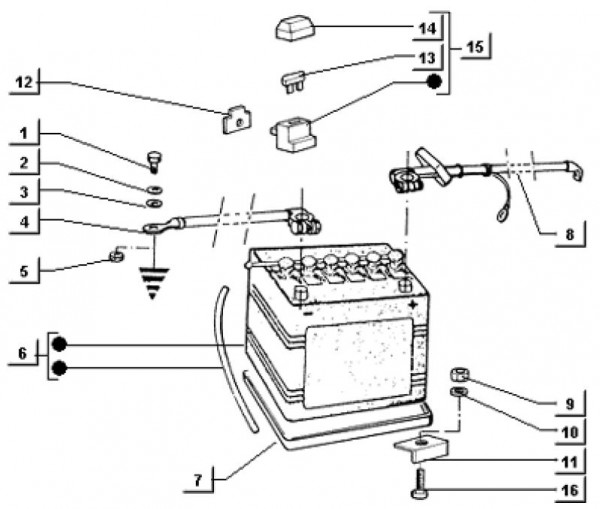 14
13
15
12
1
2
3
4
5
8
6
9
10
11
7
16