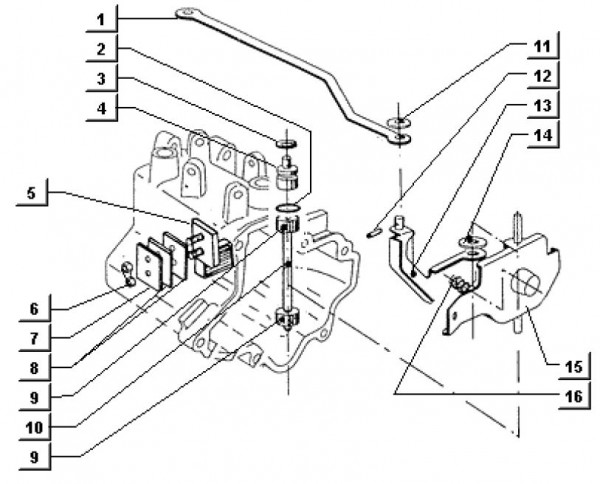 1
2
3
4
5
6
7
8
9
10
9
11
12
13
14
15
16