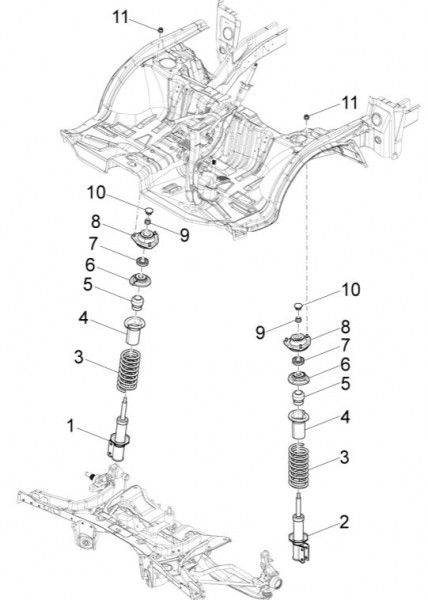 11
11
10
8
9
7
6
5
4
3
1
10
9
8
7
6
5
4
3
2