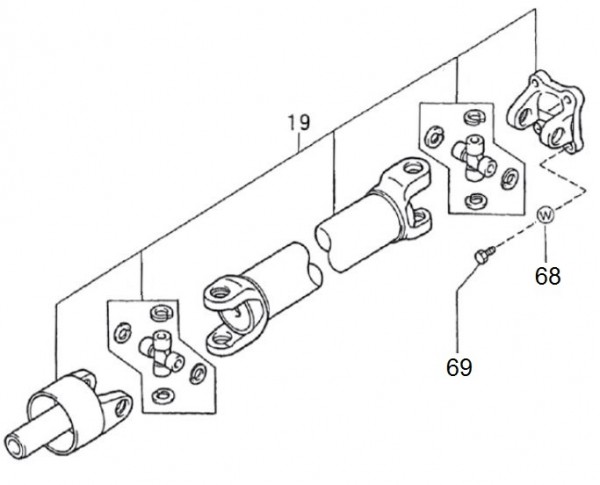 19
W
68
69