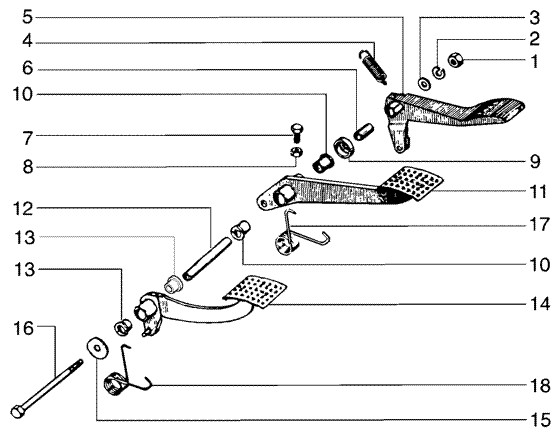 5
4
6
10
7
8
12
13
13
16
3
2
1
9
11
17
10
14
18
15