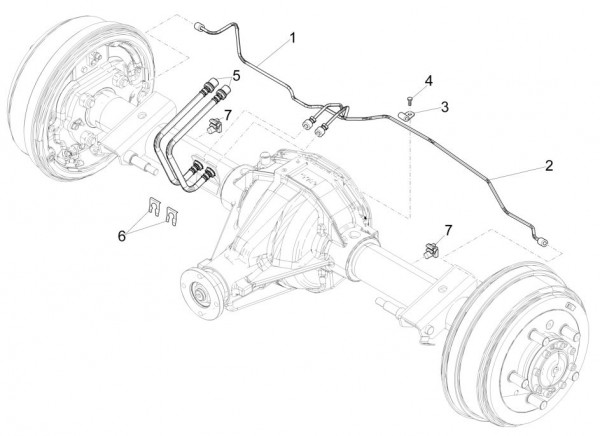 1
5
4
3
7
2
6
7