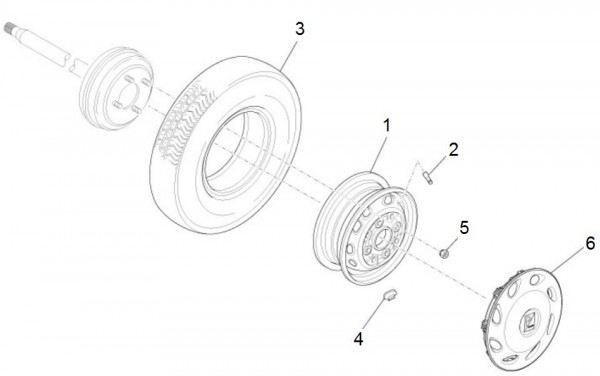 3
1
2
5
6
4