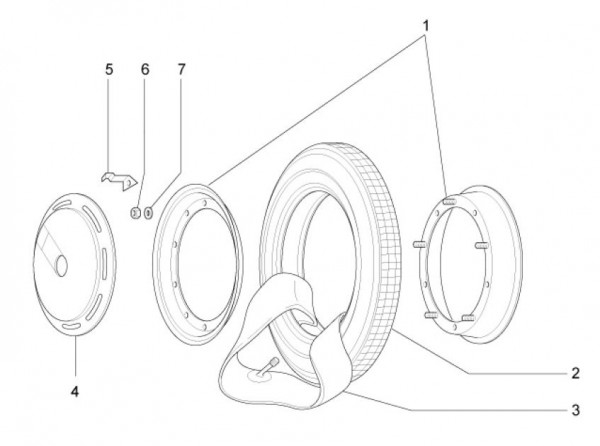 1
5
6
7
4
2
3