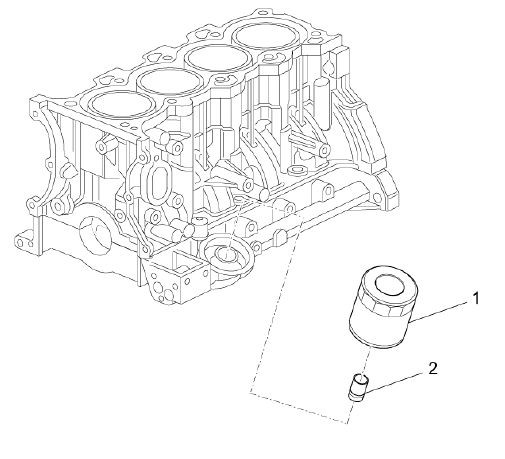 1
2