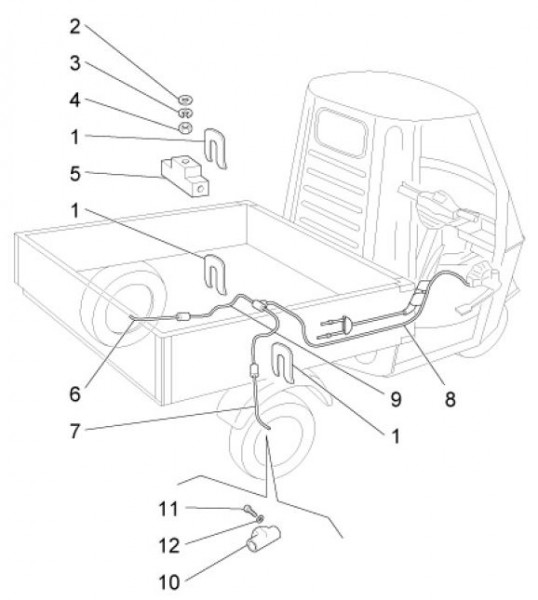 2
3
4
1
5
1
6
7
9
8
1
11
12
10