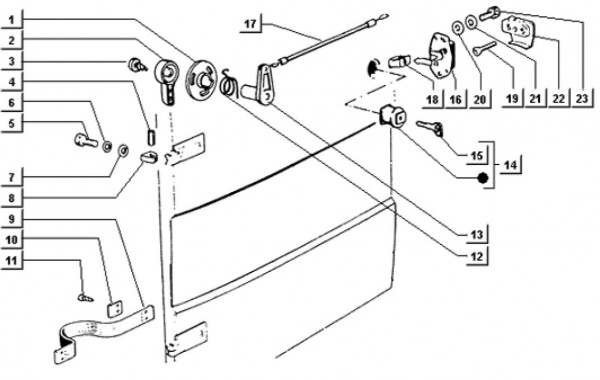 1
2
3
4
6
5
7
8
9
10
11
17
18
16
20
19
21
22
23
15
14
13
12