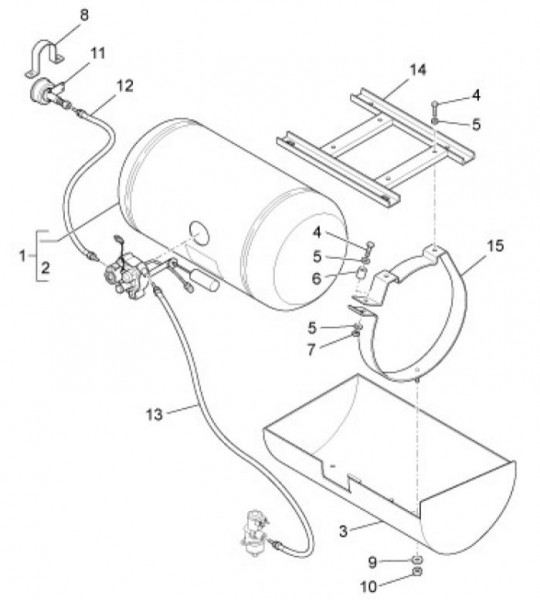 8
11
12
14
4
5
1
2
4
5
6
15
5
7
13
3
9
10