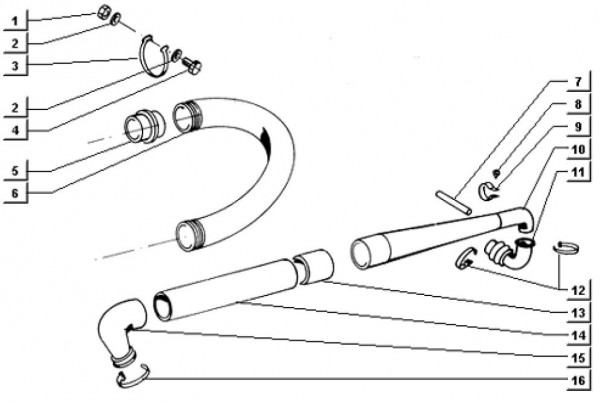 1
2
3
2
4
5
6
7
8
9
10
11
12
13
14
15
16