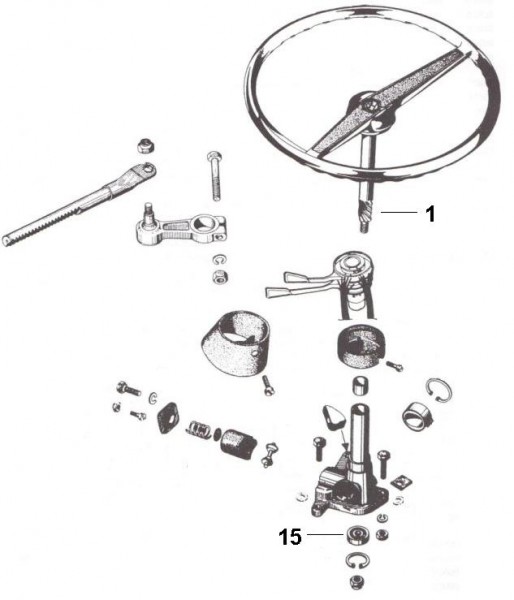 1

15