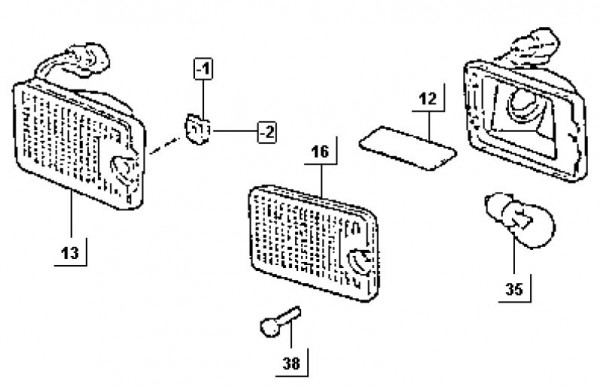 -1
-2
12
16
13
35
38