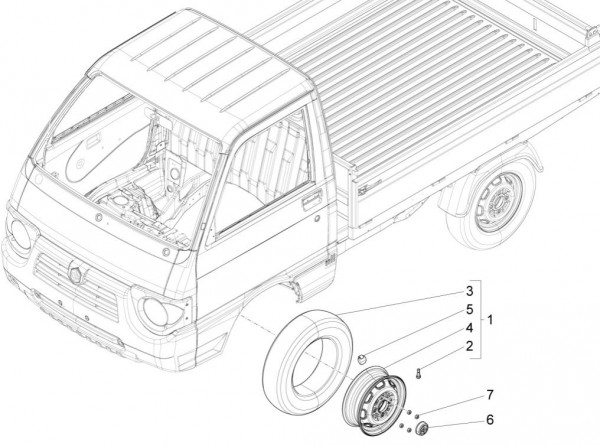 3
5
4
2
1
7
6