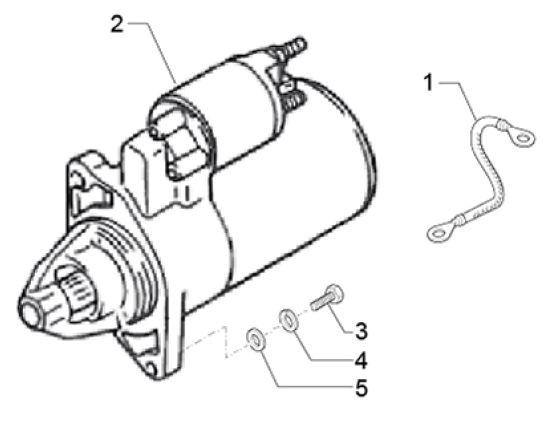 2
1
3
4
5