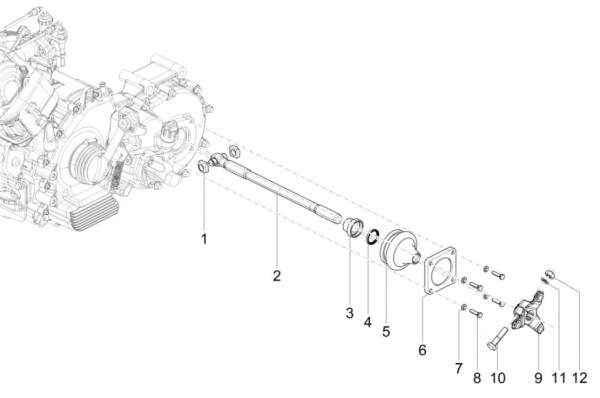 1
2
3
4
5
6
7
8
10
9
11
12