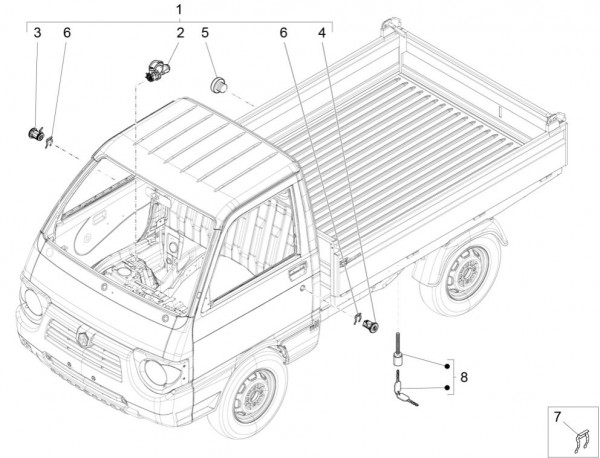 1
3 6 2 5 6 4
8
7