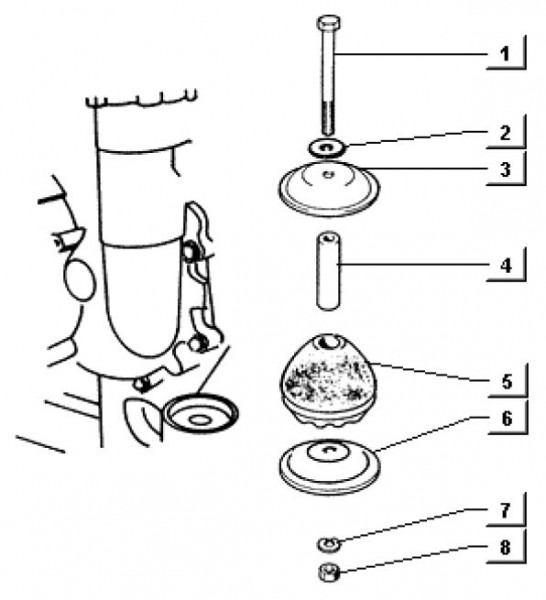 1
2
3
4
5
6
7
8