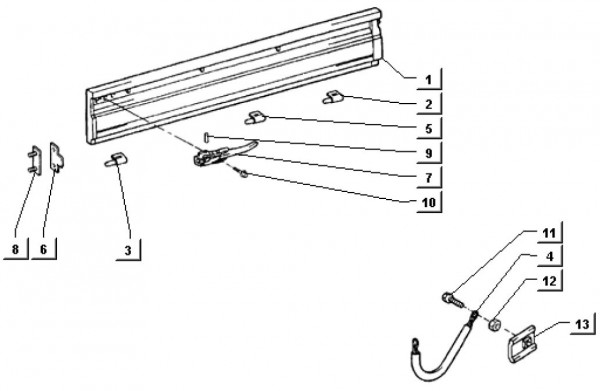 1
2
5
9
7
10
8
6
3
11
4
12
13