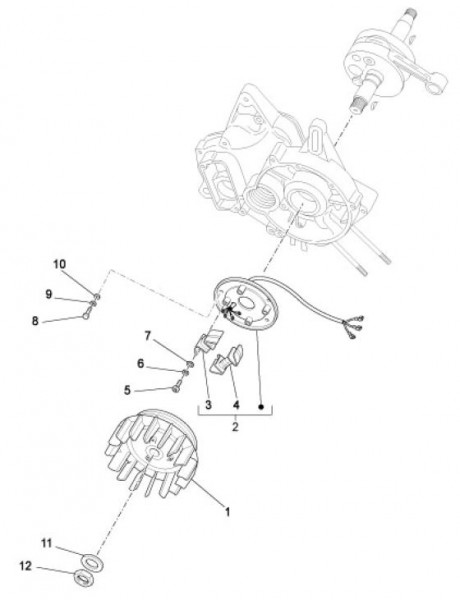 10
9
8
7
6
5
3
4
2
1
11
12