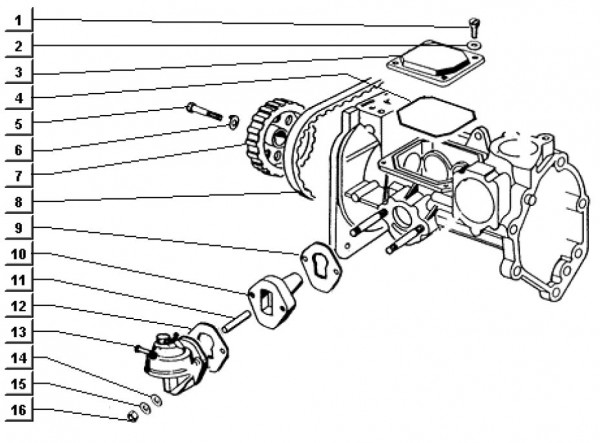 1
2
3
4
5
6
7
8
9
10
11
12
13
14
15
16