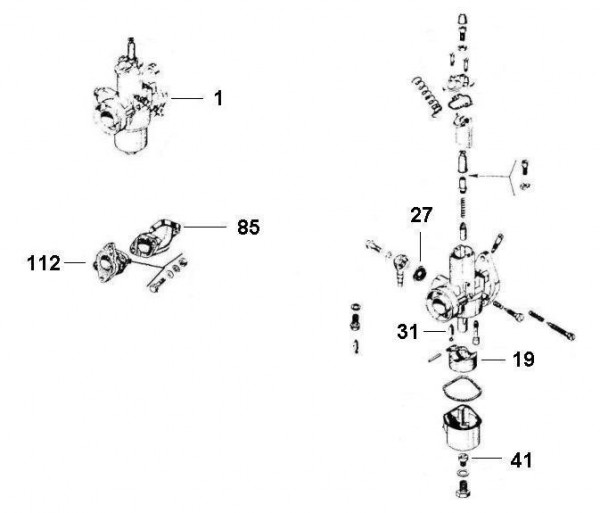 1

85

112

27

31

19

41