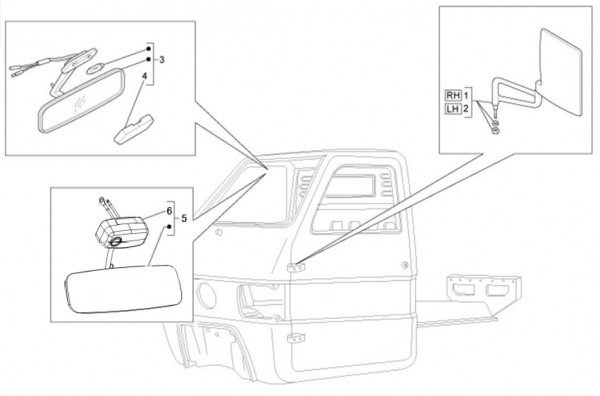 3
4
RH 1
LH 2
6
5