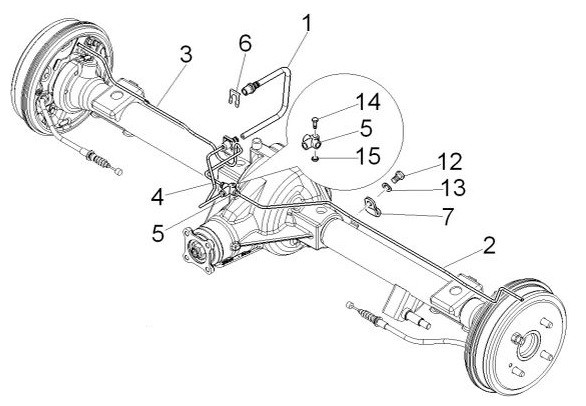 1
6
3
14
5
15
12
13
4
7
5
2