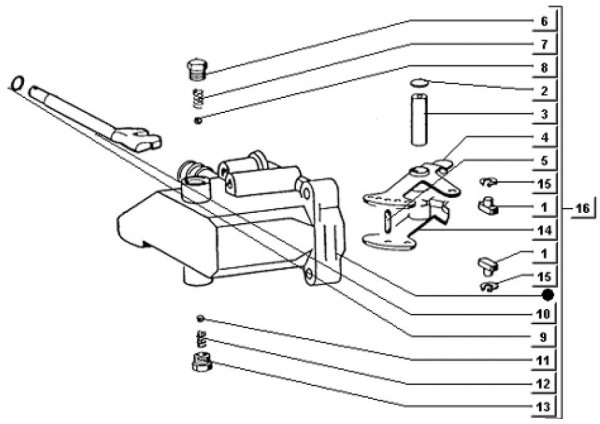 6
7
8
2
3
4
5
15
1
16
14
1
15
10
9
11
12
13