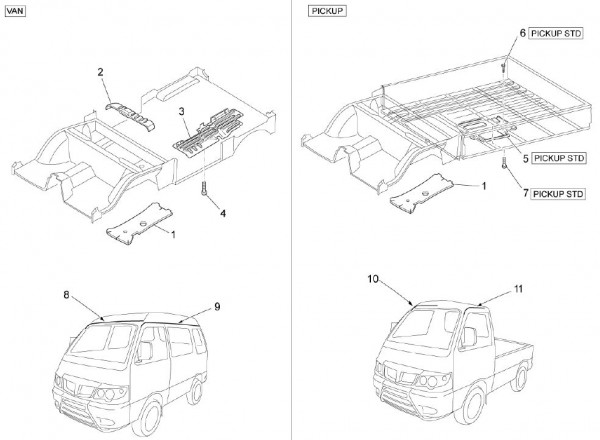 VAN

2

3

4

1

8

9

PICKUP

6 PICKUP STD

5 PICKUP STD

1

7 PICKUP STD

10

11