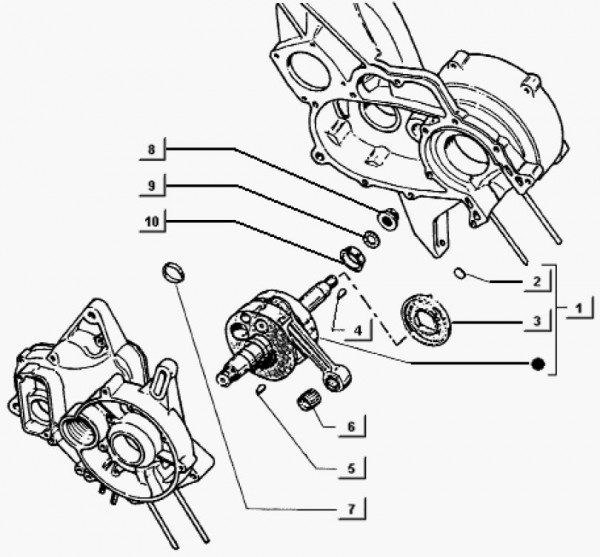 8
9
10
2
3
1
4
6
5
7