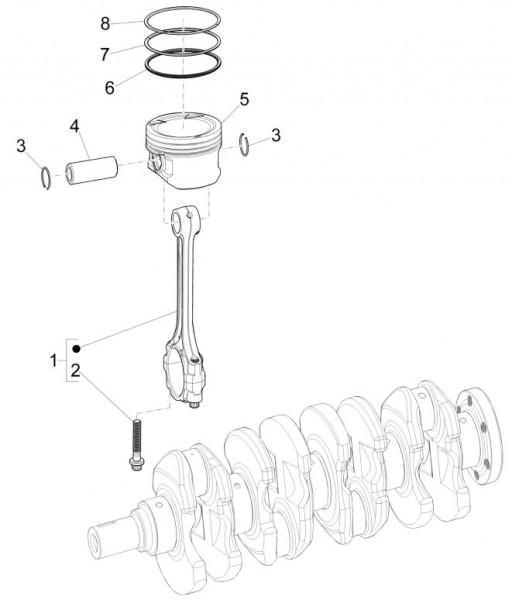 8
7
6
5
4
3
3
1
2