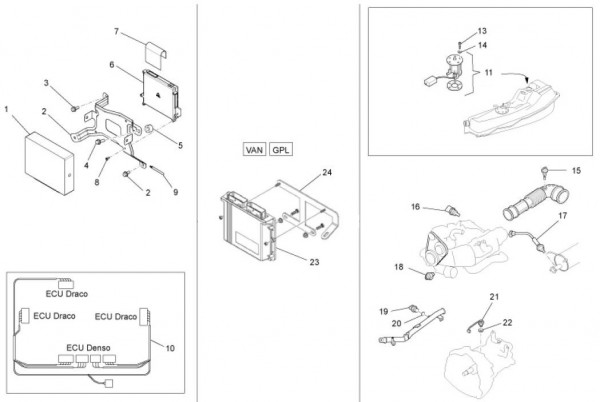 7
6
3
1
2
5
4
8
2
9

ECU Draco
ECU Draco
ECU Draco
ECU Denso
10

VAN
GPL
24
23

13
14
11

15
16
17
18
19
20
21
22