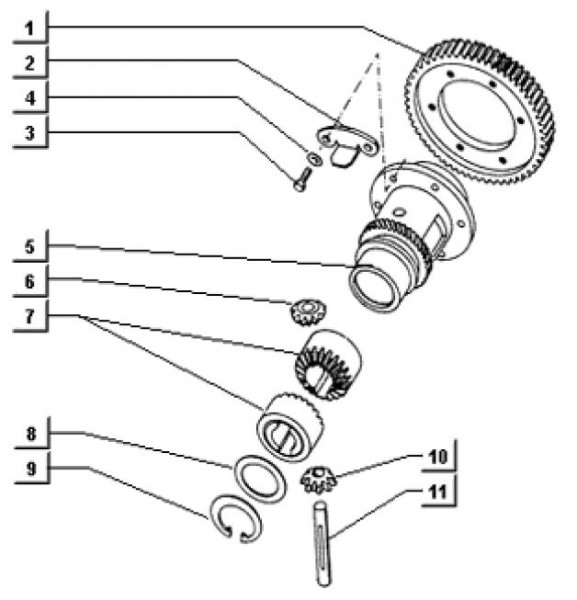 1
2
4
3
5
6
7
8
9
10
11