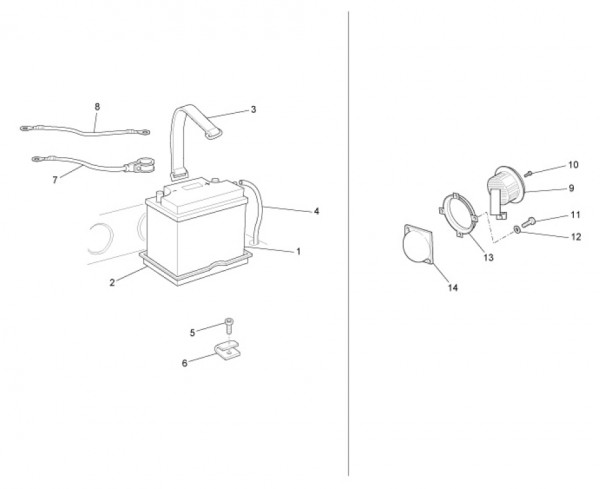 8
3
7
4
1
2
5
6
10
9
11
12
13
14