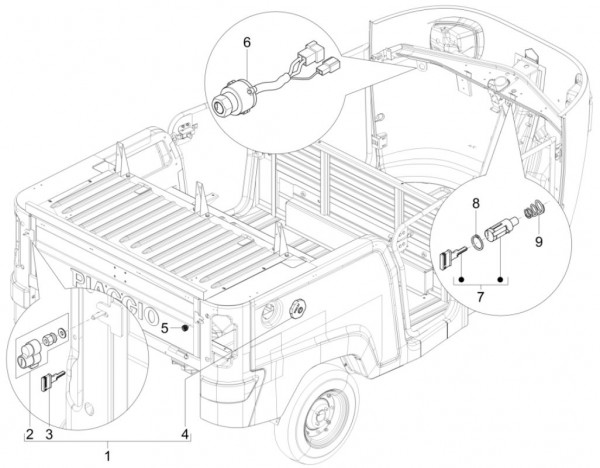 6
8
9
7
PIAGGIO
5
2
3
4
1