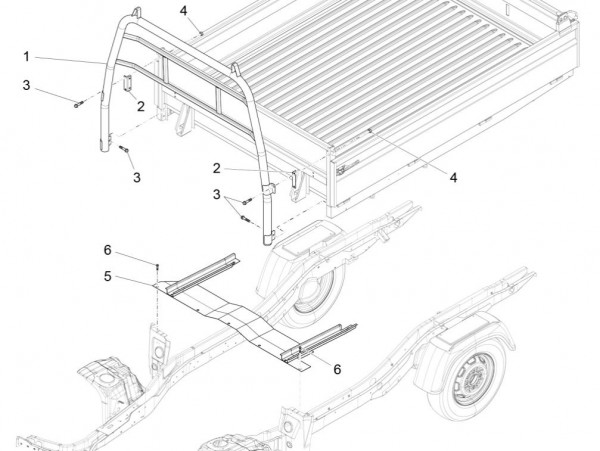 4
1
3
2
3
2
4
3
6
5
6